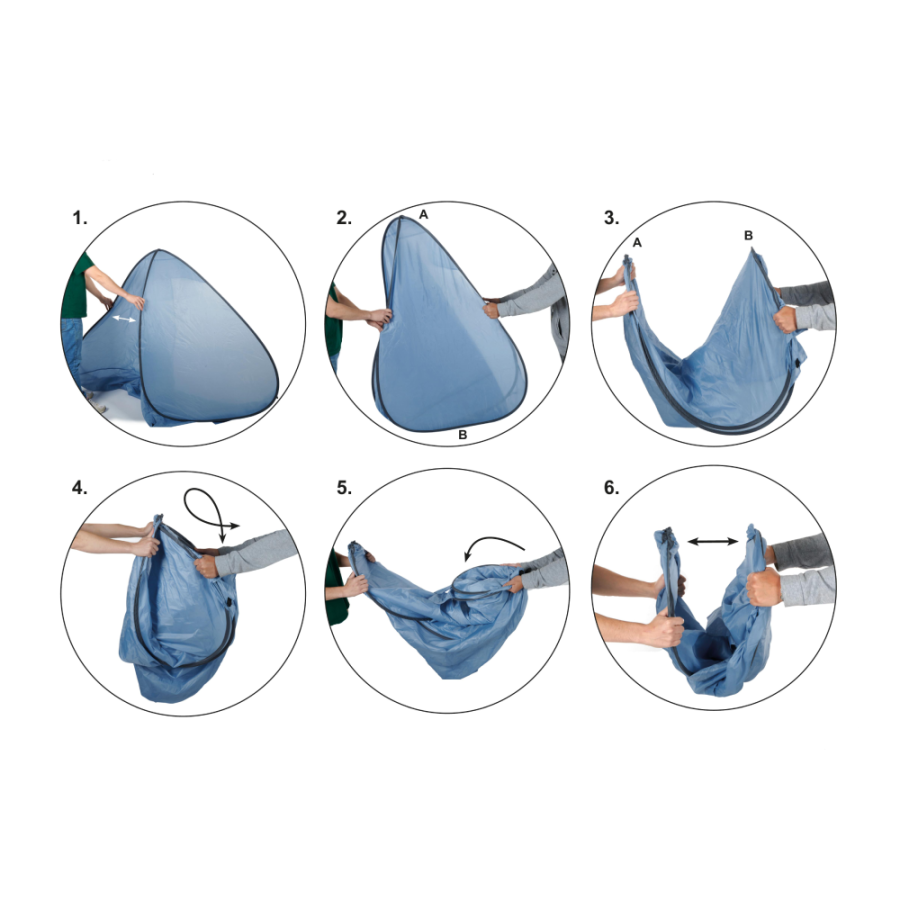 1.

2.
A
B

3.
A
B

4.

5.

6.